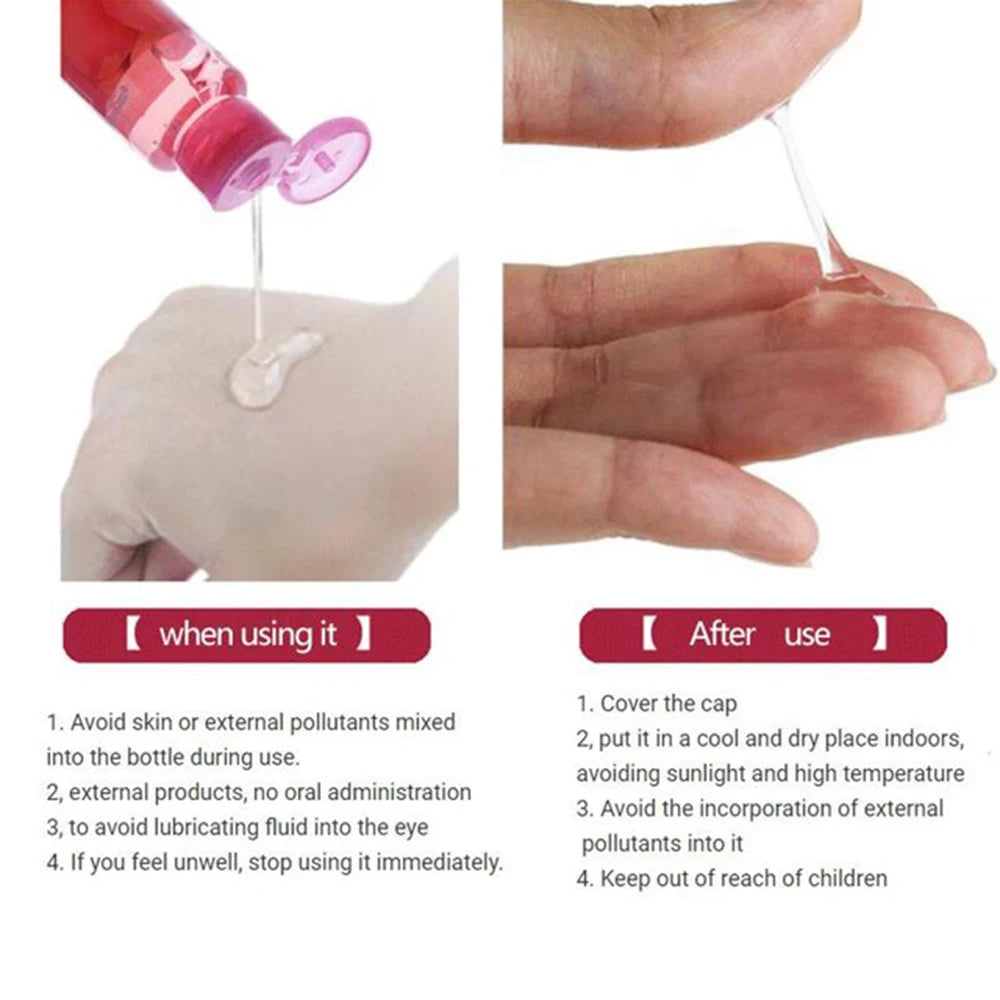 【 when using it 】

1. Avoid skin or external pollutants mixed into the bottle during use.
2, external products, no oral administration
3, to avoid lubricating fluid into the eye
4. If you feel unwell, stop using it immediately.

【 After use 】

1. Cover the cap
2, put it in a cool and dry place indoors, avoiding sunlight and high temperature
3. Avoid the incorporation of external pollutants into it
4. Keep out of reach of children