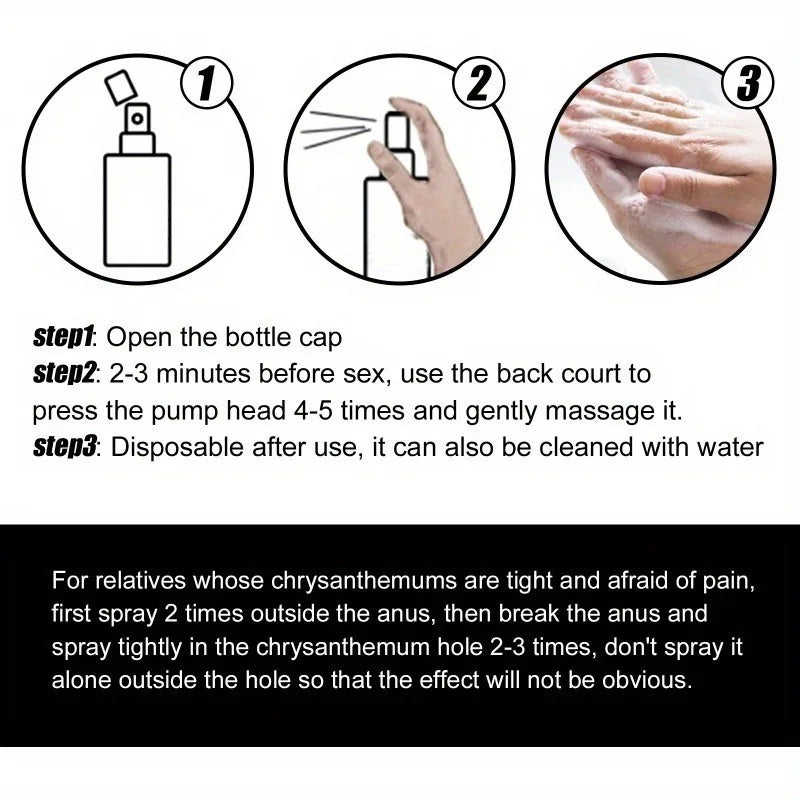 1

2

3

step1: Open the bottle cap
step2: 2-3 minutes before sex, use the back court to press the pump head 4-5 times and gently massage it.
step3: Disposable after use, it can also be cleaned with water

For relatives whose chrysanthemums are tight and afraid of pain, first spray 2 times outside the anus, then break the anus and spray tightly in the chrysanthemum hole 2-3 times, don't spray it alone outside the hole so that the effect will not be obvious.