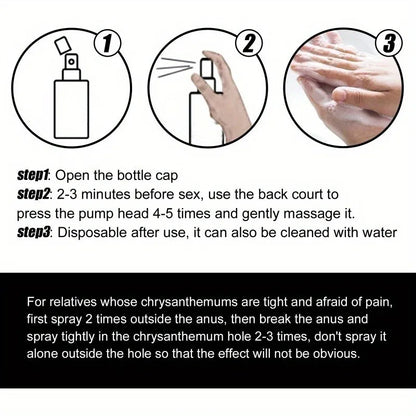 1

2

3

step1: Open the bottle cap
step2: 2-3 minutes before sex, use the back court to press the pump head 4-5 times and gently massage it.
step3: Disposable after use, it can also be cleaned with water

For relatives whose chrysanthemums are tight and afraid of pain, first spray 2 times outside the anus, then break the anus and spray tightly in the chrysanthemum hole 2-3 times, don't spray it alone outside the hole so that the effect will not be obvious.