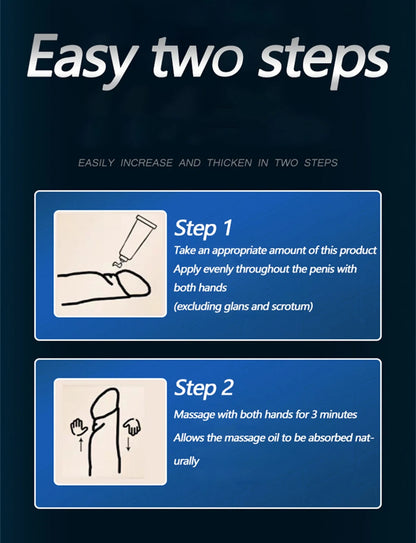 Easy two steps

EASILY INCREASE AND THICKEN IN TWO STEPS

Step 1

Take an appropriate amount of this product Apply evenly throughout the penis with both hands (excluding glans and scrotum)

Step 2

Massage with both hands for 3 minutes

Allows the massage oil to be absorbed naturally